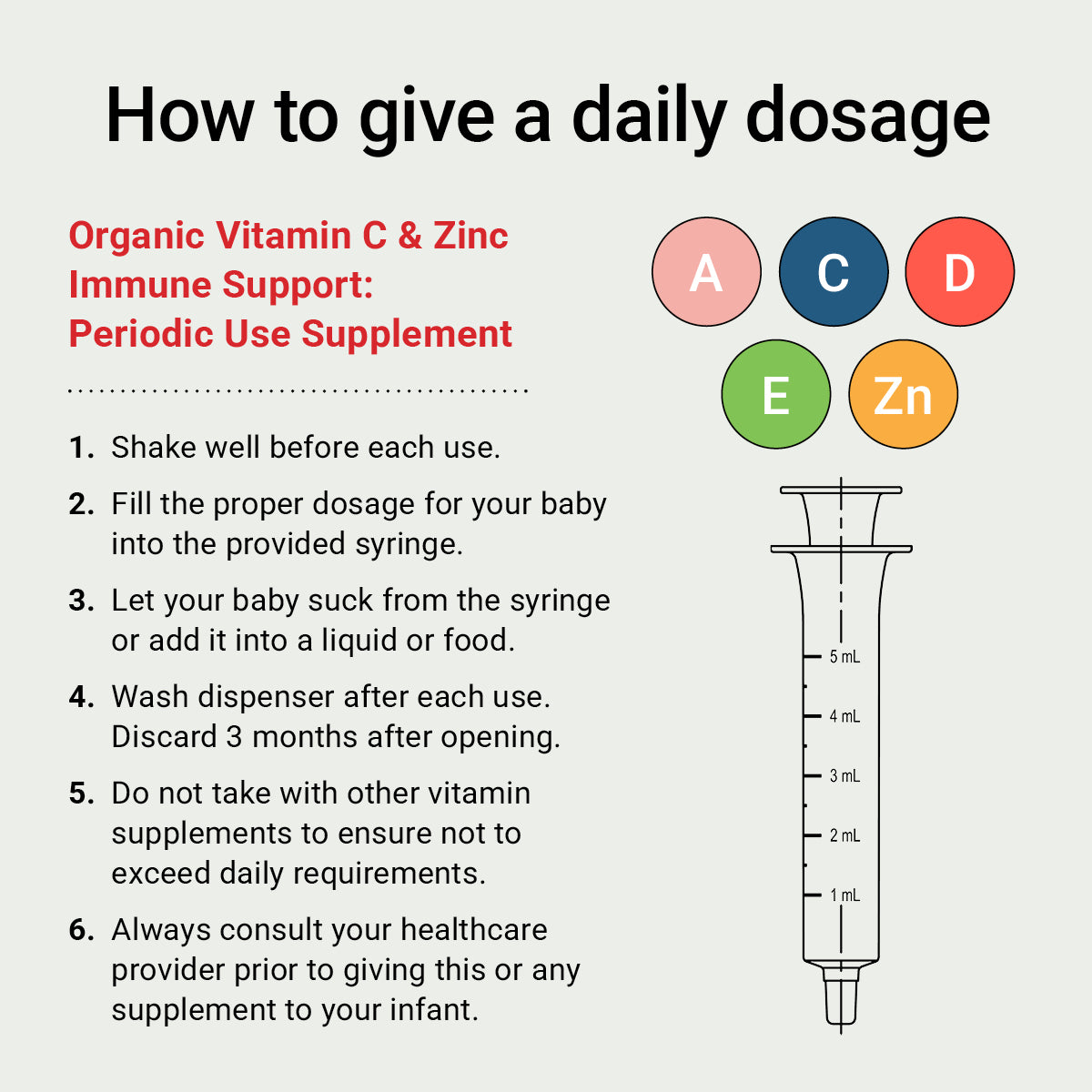 How to give a daily dosage

Organic Vitamin C & Zinc Immune Support: Periodic Use Supplement

1. Shake well before each use.
2. Fill the proper dosage for your baby into the provided syringe.
3. Let your baby suck from the syringe or add it into a liquid or food.
4. Wash dispenser after each use. Discard 3 months after opening.
5. Do not take with other vitamin supplements to ensure not to exceed daily requirements.
6. Always consult your healthcare provider prior to giving this or any supplement to your infant.

A C D E Zn

5 mL
4 mL
3 mL
2 mL
1 mL